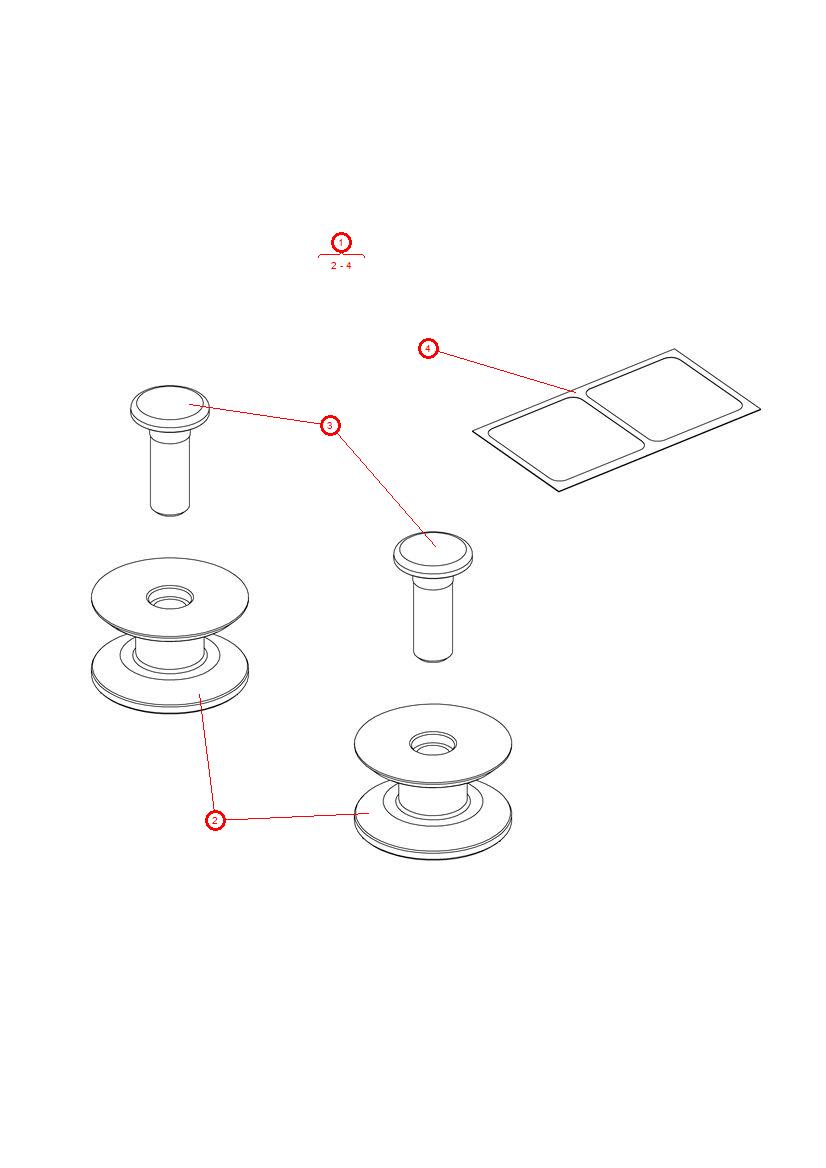 1
2 - 4
4
3
2